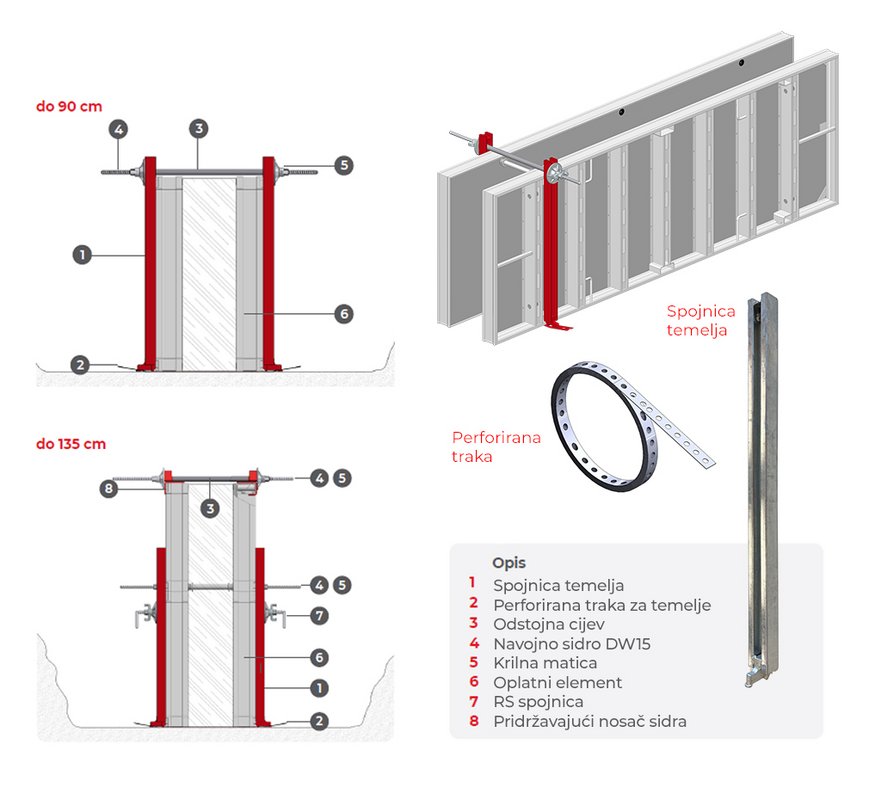 do 90 cm

4
3
5
1
6
2

do 135 cm

8
3
4 5
4 5
7
6
1
2

Spojnica temelja

Perforirana traka

Opis
1 Spojnica temelja
2 Perforirana traka za temelje
3 Odstojna cijev
4 Navojno sidro DW15
5 Krilna matica
6 Oplatni element
7 RS spojnica
8 Pridržavajući nosač sidra