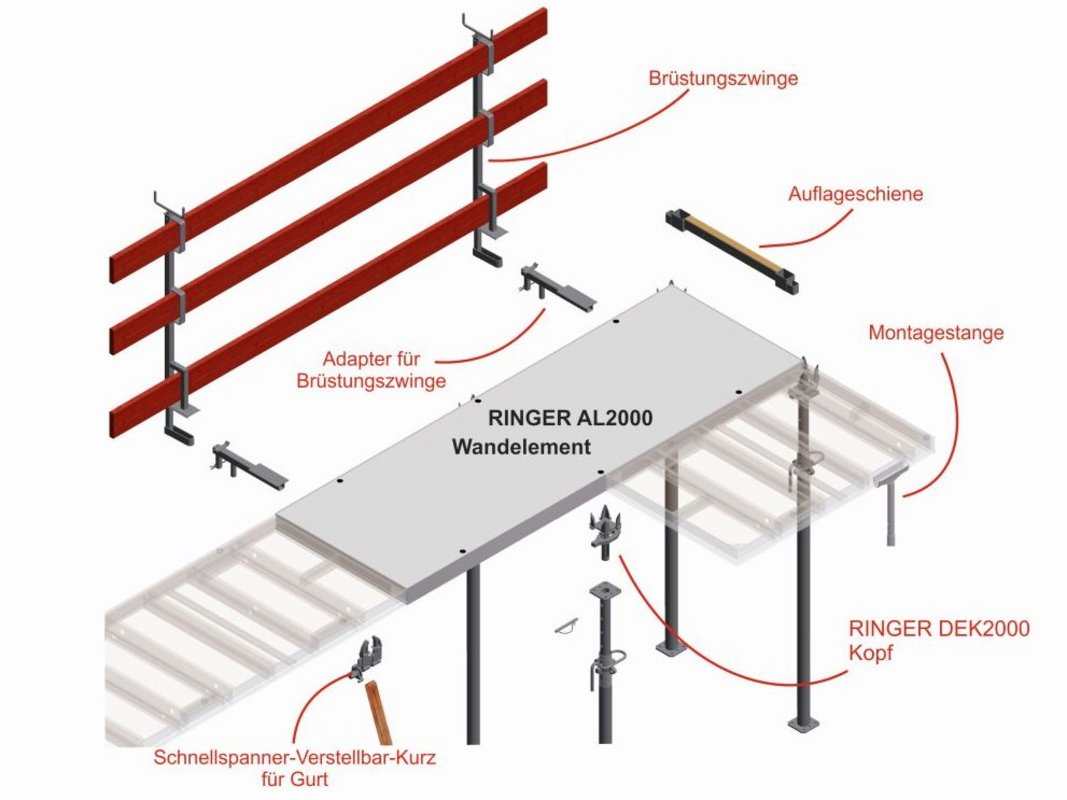 Brüstungszwinge

Auflageschiene

Montagestange

Adapter für Brüstungszwinge

RINGER AL2000
Wandelement

RINGER DEK2000
Kopf

Schnellspanner-Verstellbar-Kurz für Gurt